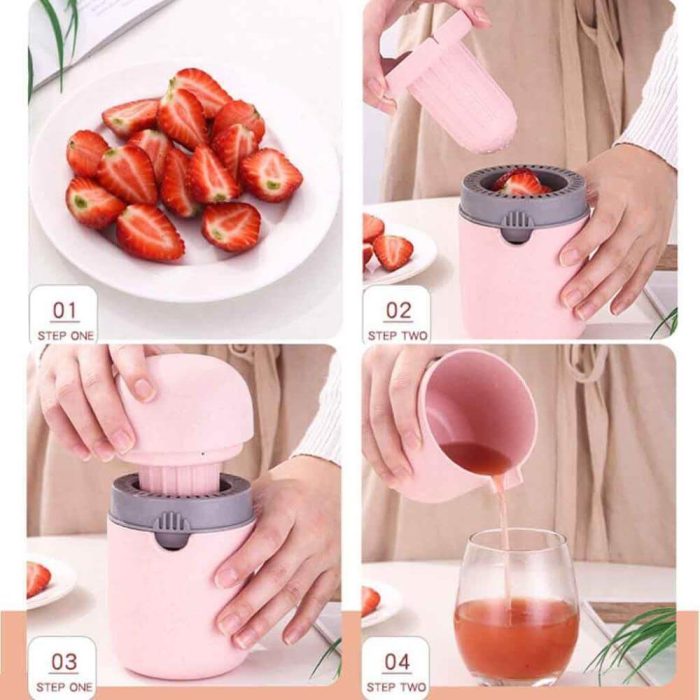 01
STEP ONE

02
STEP TWO

03
STEP ONE

04
STEP TWO