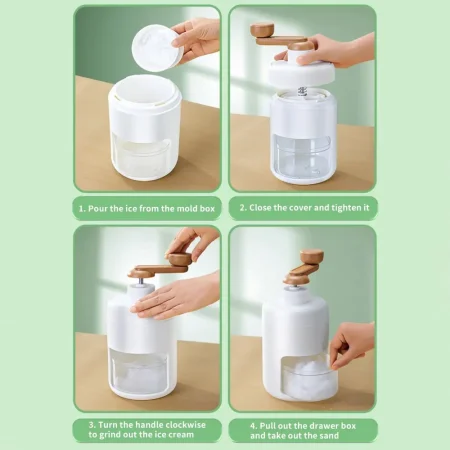 1. Pour the ice from the mold box

2. Close the cover and tighten it

3. Turn the handle clockwise to grind out the ice cream

4. Pull out the drawer box and take out the sand