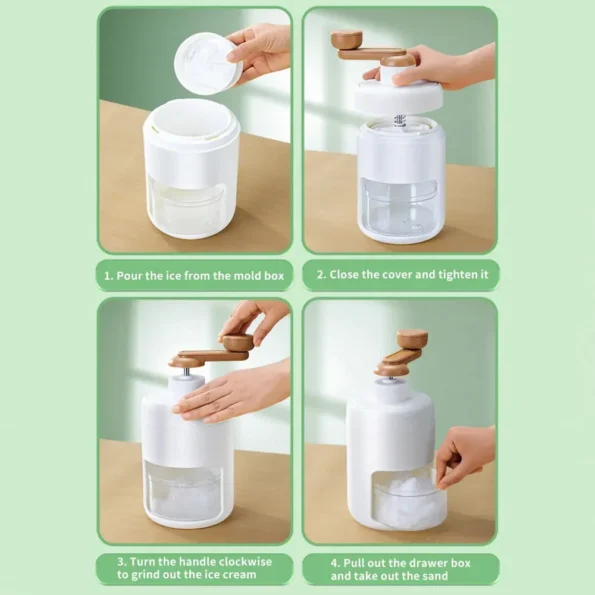 1. Pour the ice from the mold box

2. Close the cover and tighten it

3. Turn the handle clockwise to grind out the ice cream

4. Pull out the drawer box and take out the sand