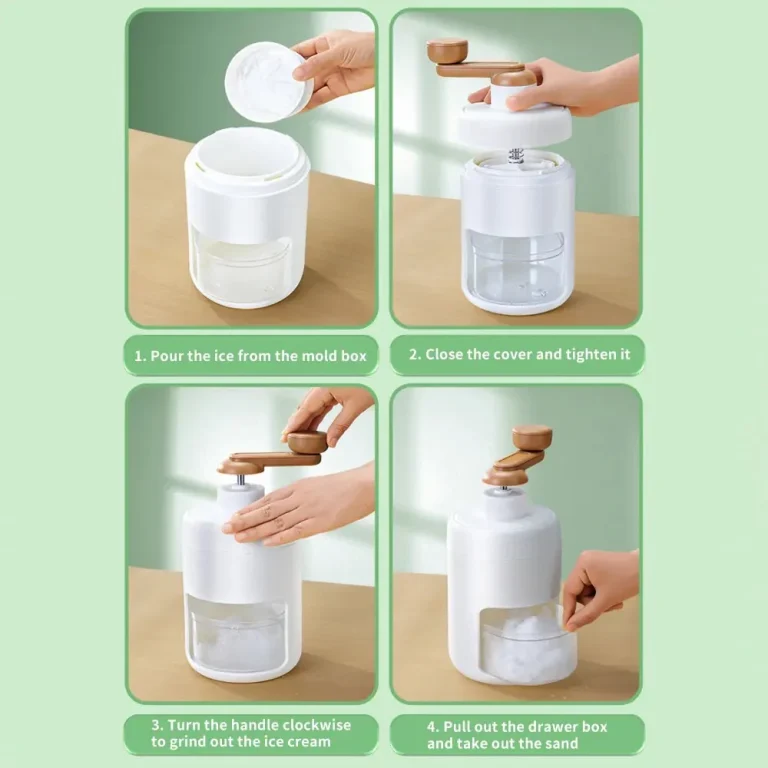 1. Pour the ice from the mold box

2. Close the cover and tighten it

3. Turn the handle clockwise to grind out the ice cream

4. Pull out the drawer box and take out the sand